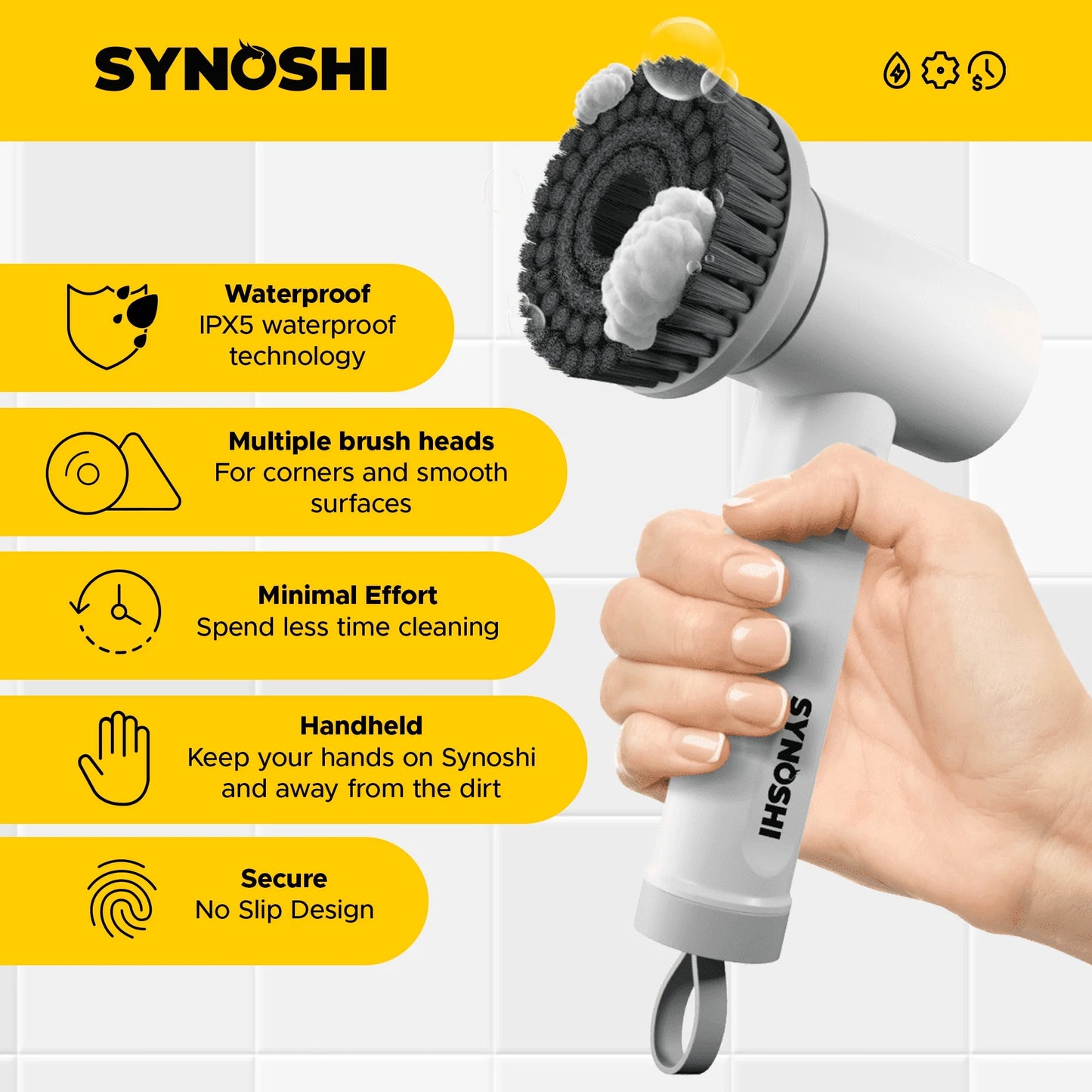 SYNOSHI

Waterproof
IPX5 waterproof technology

Multiple brush heads
For corners and smooth surfaces

Minimal Effort
Spend less time cleaning

Handheld
Keep your hands on Synoshi and away from the dirt

Secure
No Slip Design

SYNOSHI